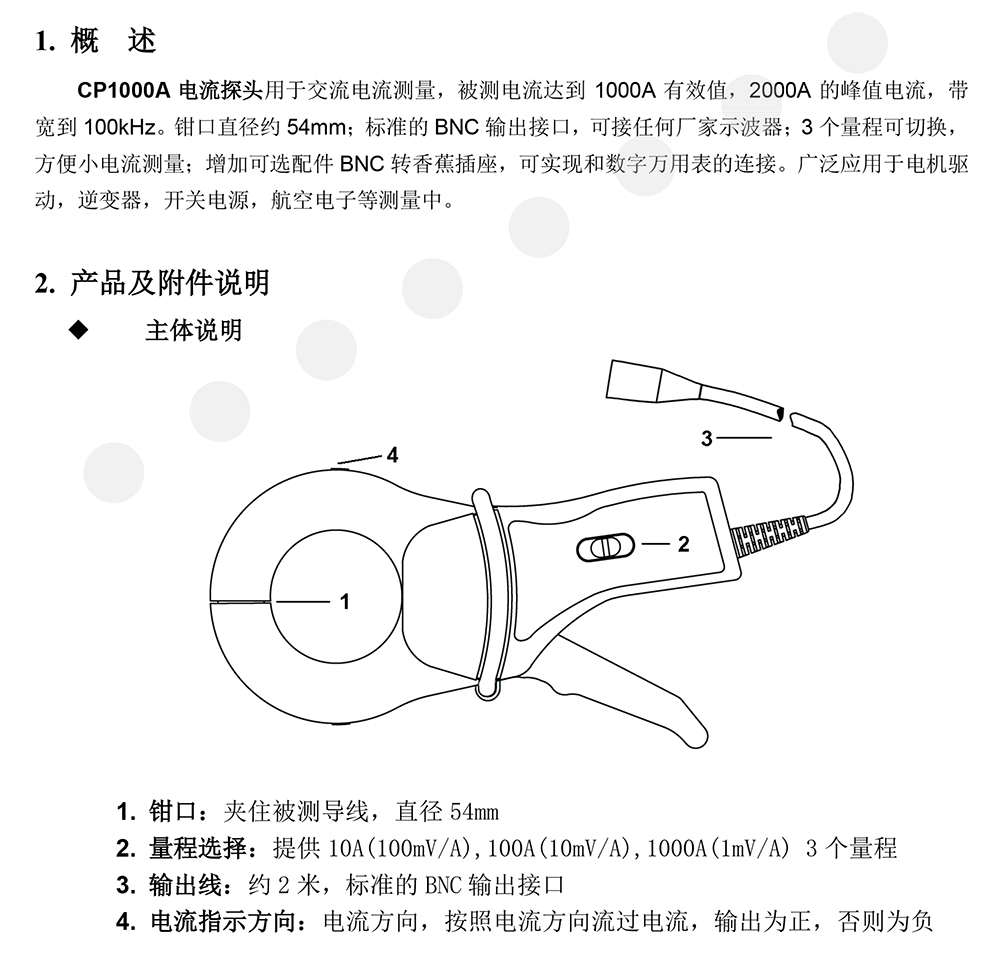 1. 概　述

CP1000A 电流探头用于交流电流测量，被测电流达到 1000A 有效值，2000A 的峰值电流，带宽到 100kHz。钳口直径约 54mm；标准的 BNC 输出接口，可接任何厂家示波器；3 个量程可切换，方便小电流测量；增加可选配件 BNC 转香蕉插座，可实现和数字万用表的连接。广泛应用于电机驱动，逆变器，开关电源，航空电子等测量中。

2. 产品及附件说明

◆　主体说明

3

4

2

1

1. 钳口：夹住被测导线，直径 54mm
2. 量程选择：提供 10A(100mV/A),100A(10mV/A),1000A(1mV/A) 3 个量程
3. 输出线：约 2 米，标准的 BNC 输出接口
4. 电流指示方向：电流方向，按照电流方向流过电流，输出为正，否则为负